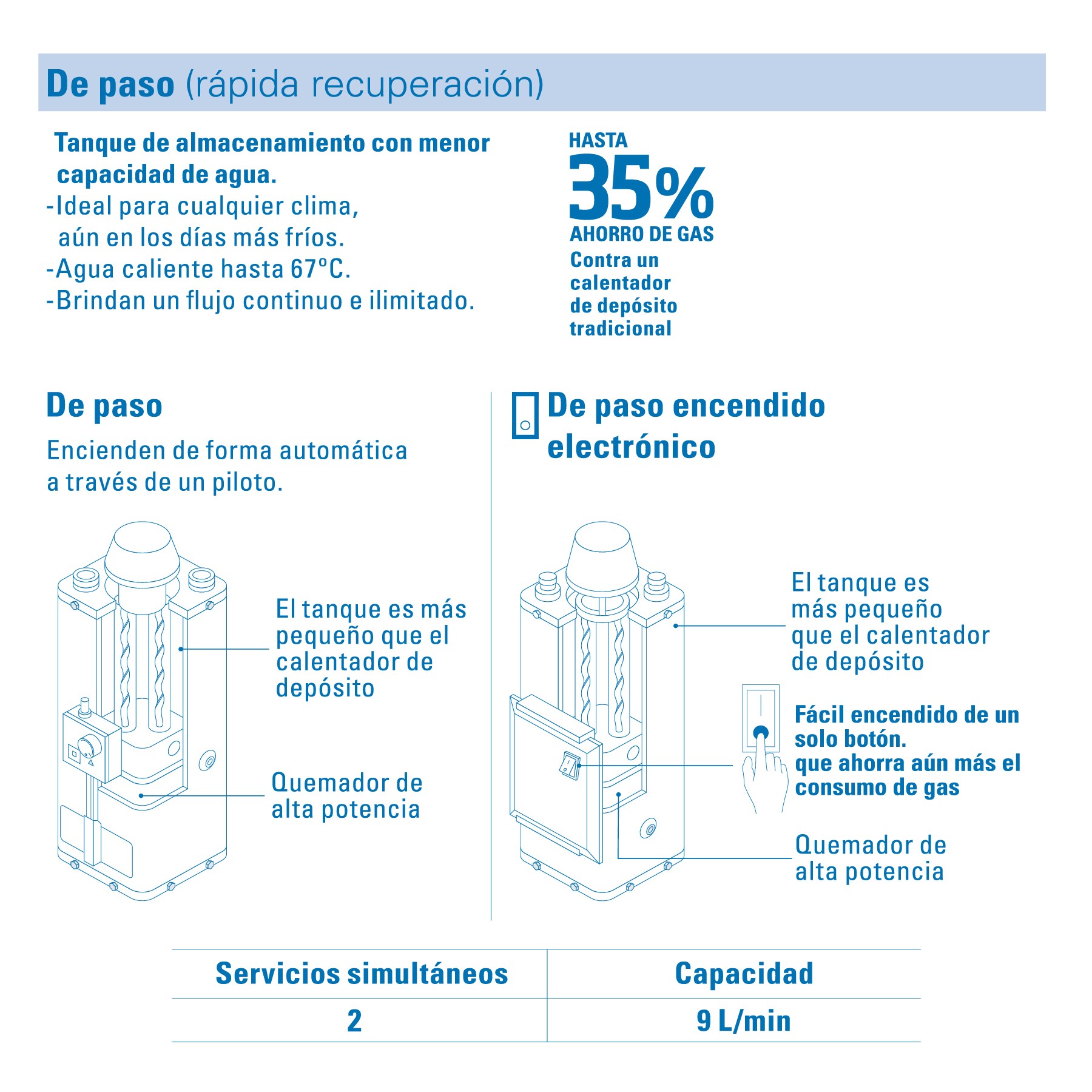 De paso (rápida recuperación)

Tanque de almacenamiento con menor capacidad de agua.
-Ideal para cualquier clima, aún en los días más fríos.
-Agua caliente hasta 67°C.
-Brindan un flujo continuo e ilimitado.

HASTA
35%
AHORRO DE GAS
Contra un calentador de depósito tradicional

De paso

Encienden de forma automática a través de un piloto.

El tanque es más pequeño que el calentador de depósito

Quemador de alta potencia

De paso encendido electrónico

El tanque es más pequeño que el calentador de depósito

Fácil encendido de un solo botón. que ahorra aún más el consumo de gas

Quemador de alta potencia

| Servicios simultáneos | Capacidad |
|---|---|
| 2 | 9 L/min |