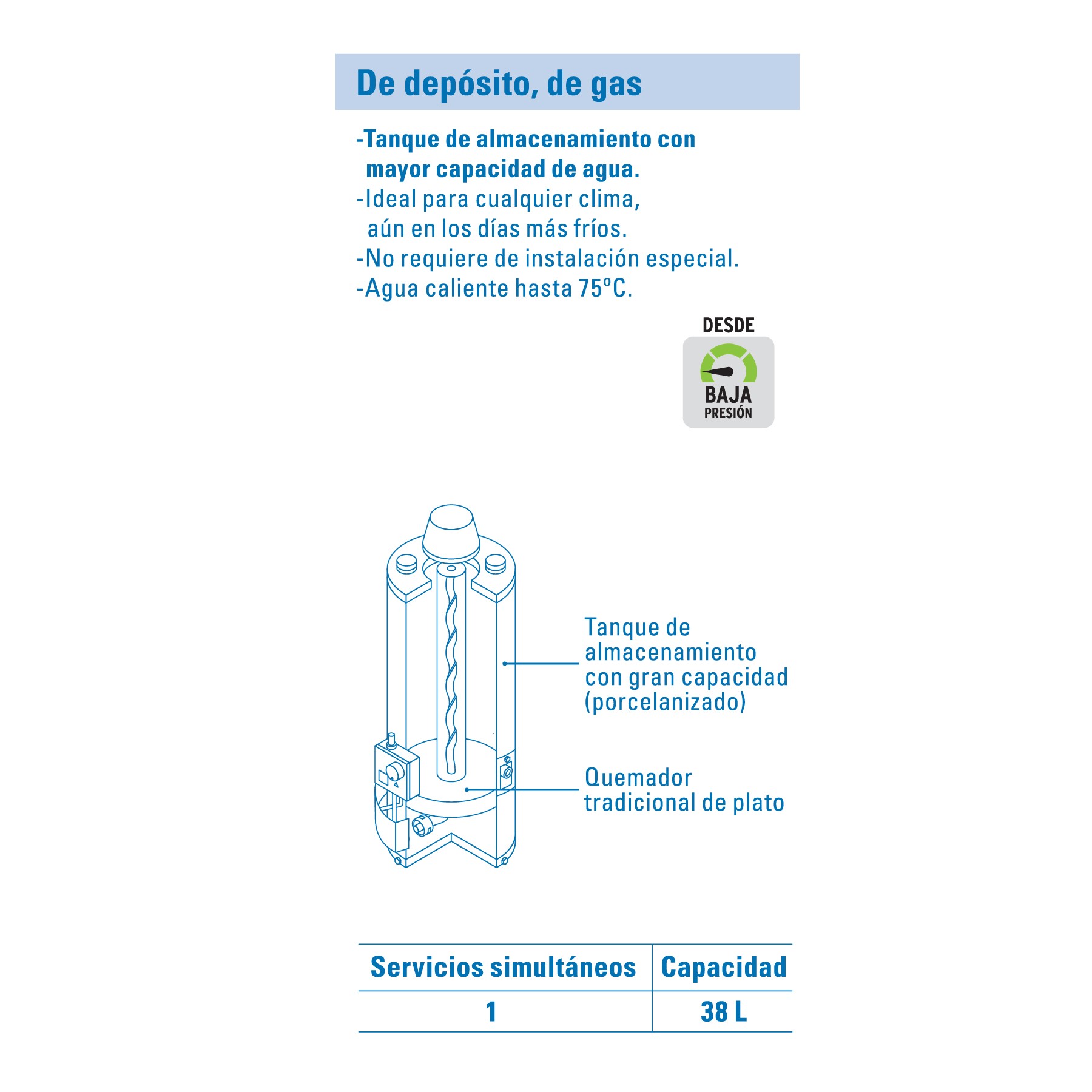 De depósito, de gas

-Tanque de almacenamiento con mayor capacidad de agua.
-Ideal para cualquier clima, aún en los días más fríos.
-No requiere de instalación especial.
-Agua caliente hasta 75ºC.

DESDE
BAJA
PRESIÓN

Tanque de almacenamiento con gran capacidad (porcelanizado)

Quemador tradicional de plato

| Servicios simultáneos | Capacidad |
|---|---|
| 1 | 38 L |