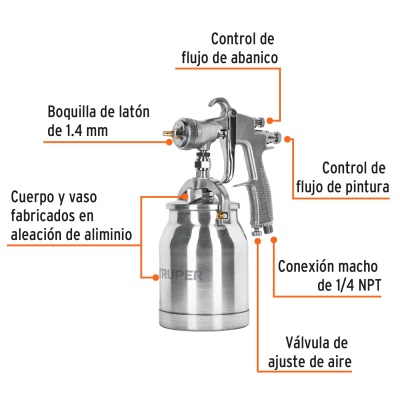 Control de flujo de abanico

Boquilla de latón de 1.4 mm

Control de flujo de pintura

Cuerpo y vaso fabricados en aleación de aliminio

TRUPER

Conexión macho de 1/4 NPT

Válvula de ajuste de aire