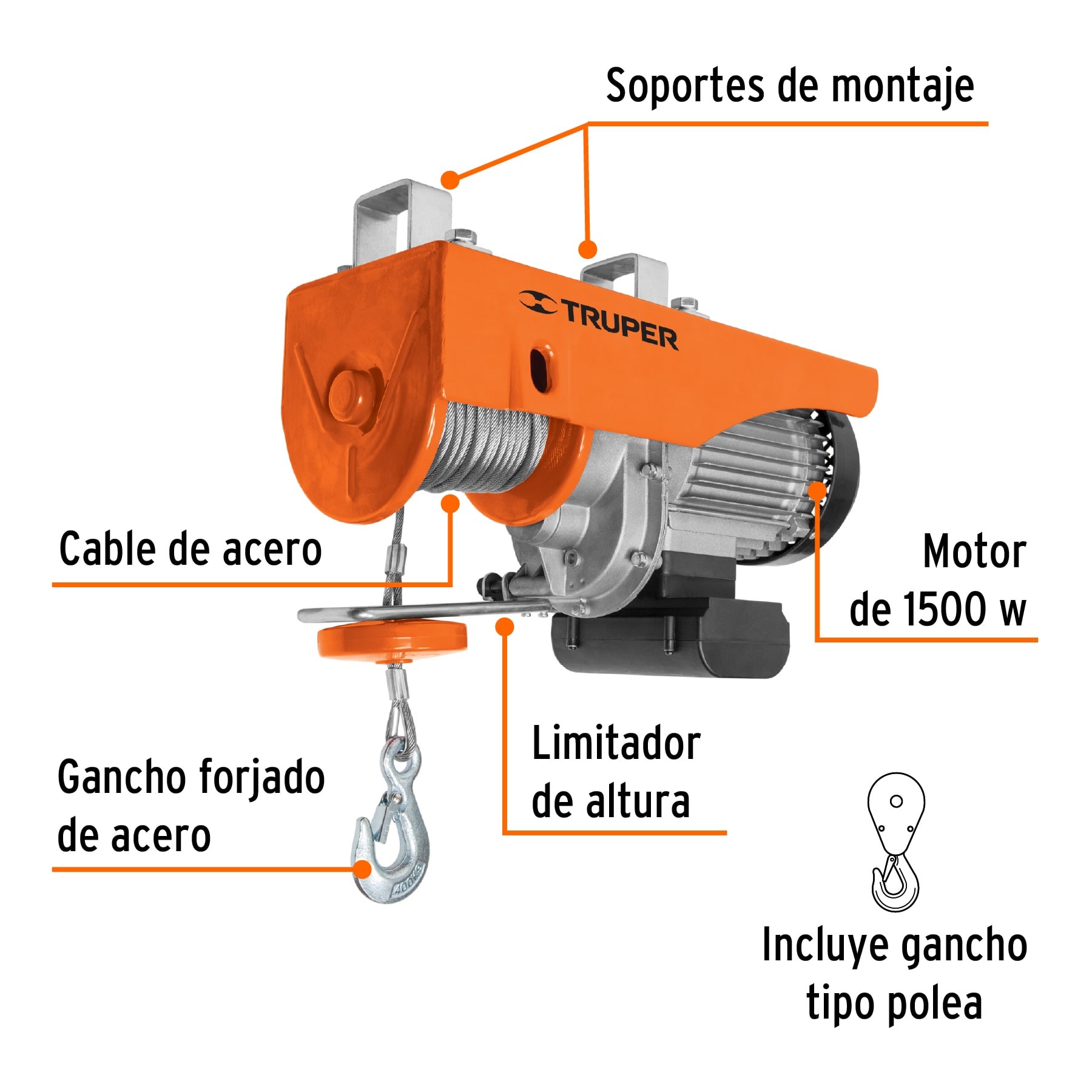 Soportes de montaje

TRUPER

Cable de acero

Motor de 1500 w

Limitador de altura

Gancho forjado de acero

400kg

Incluye gancho tipo polea