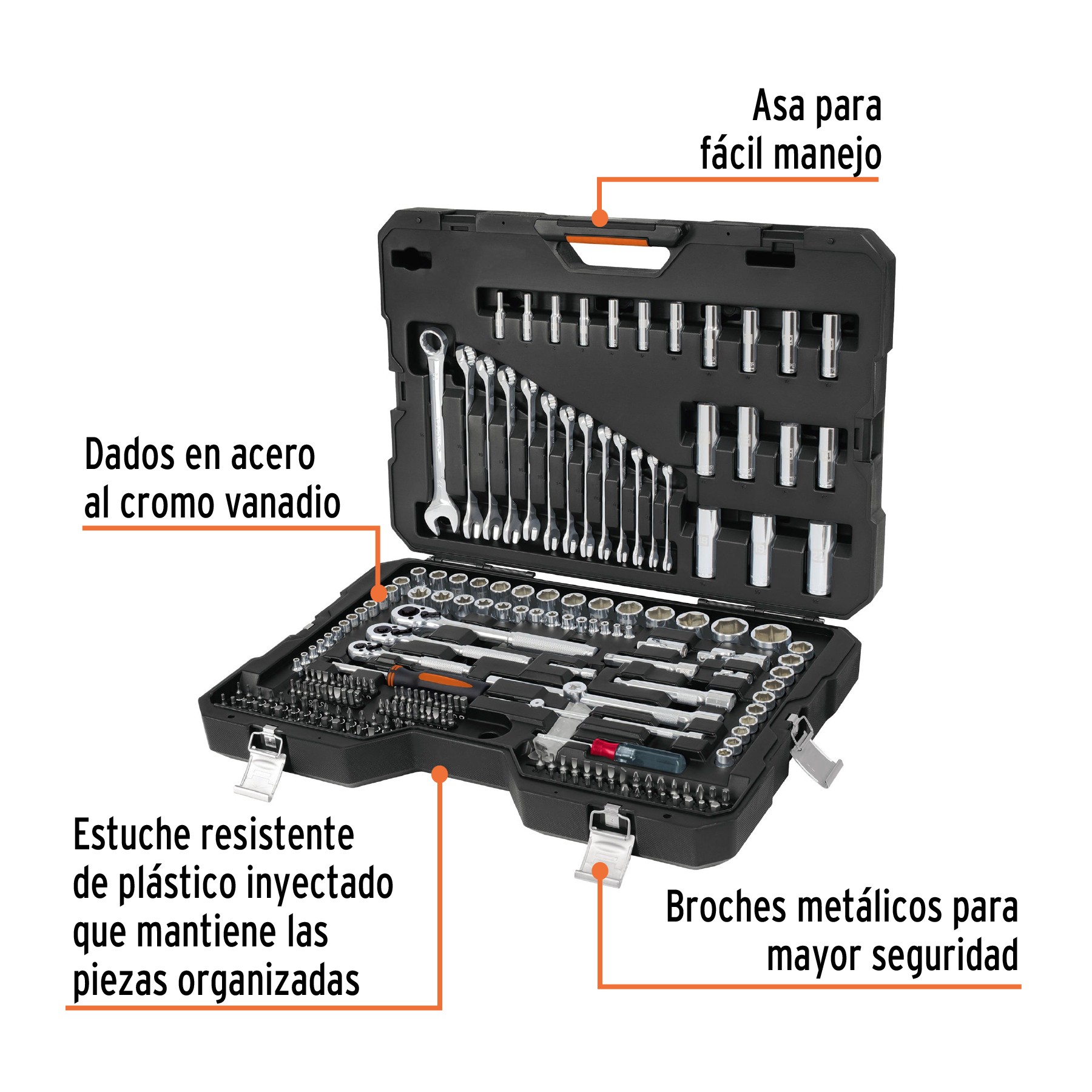 Asa para fácil manejo

Dados en acero al cromo vanadio

Estuche resistente de plástico inyectado que mantiene las piezas organizadas

Broches metálicos para mayor seguridad