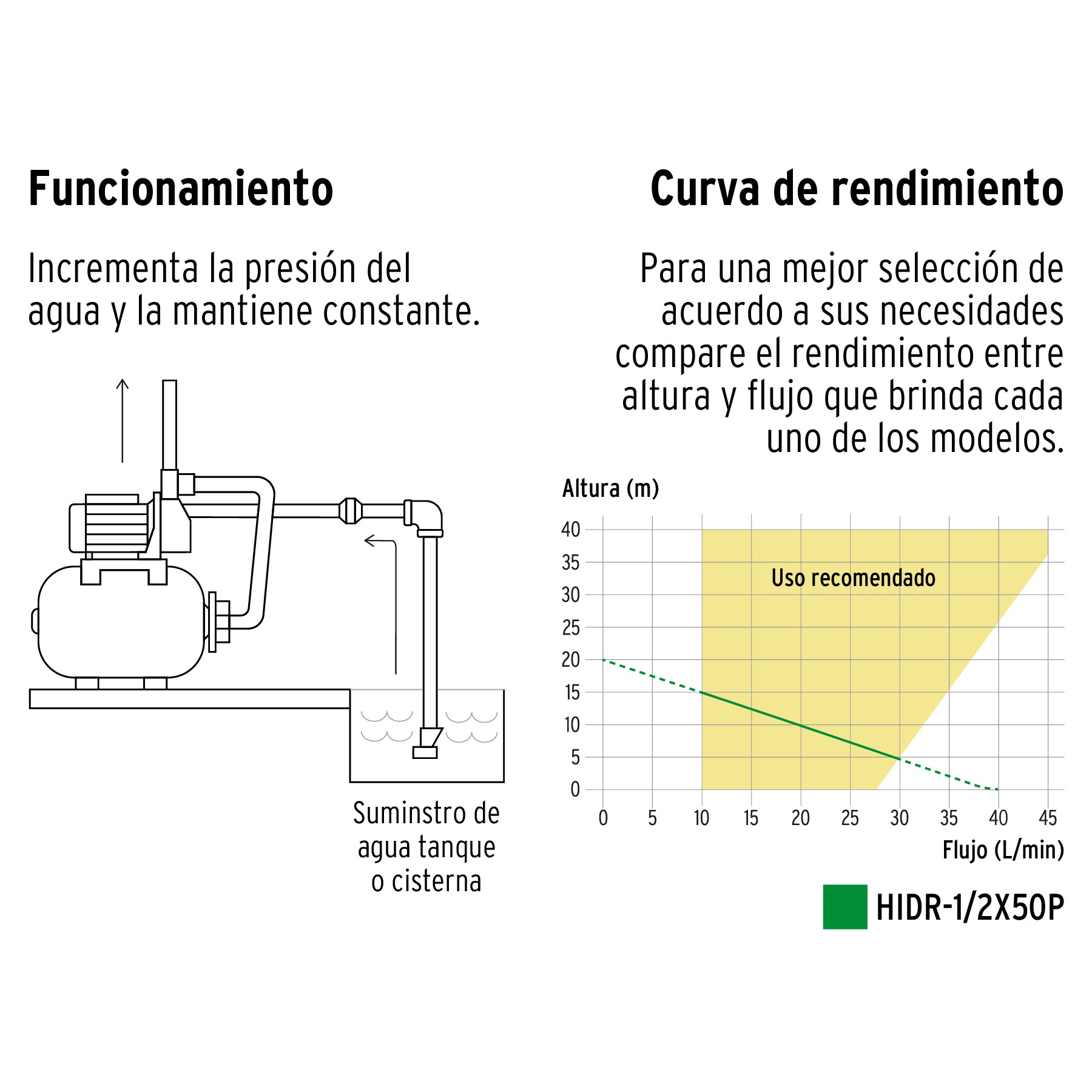 Funcionamiento

Incrementa la presión del agua y la mantiene constante.

Suminstro de agua tanque o cisterna

Curva de rendimiento

Para una mejor selección de acuerdo a sus necesidades compare el rendimiento entre altura y flujo que brinda cada uno de los modelos.

Altura (m)

40
35
30
25
20
15
10
5
0

Uso recomendado

0 5 10 15 20 25 30 35 40 45

Flujo (L/min)

HIDR-1/2X50P