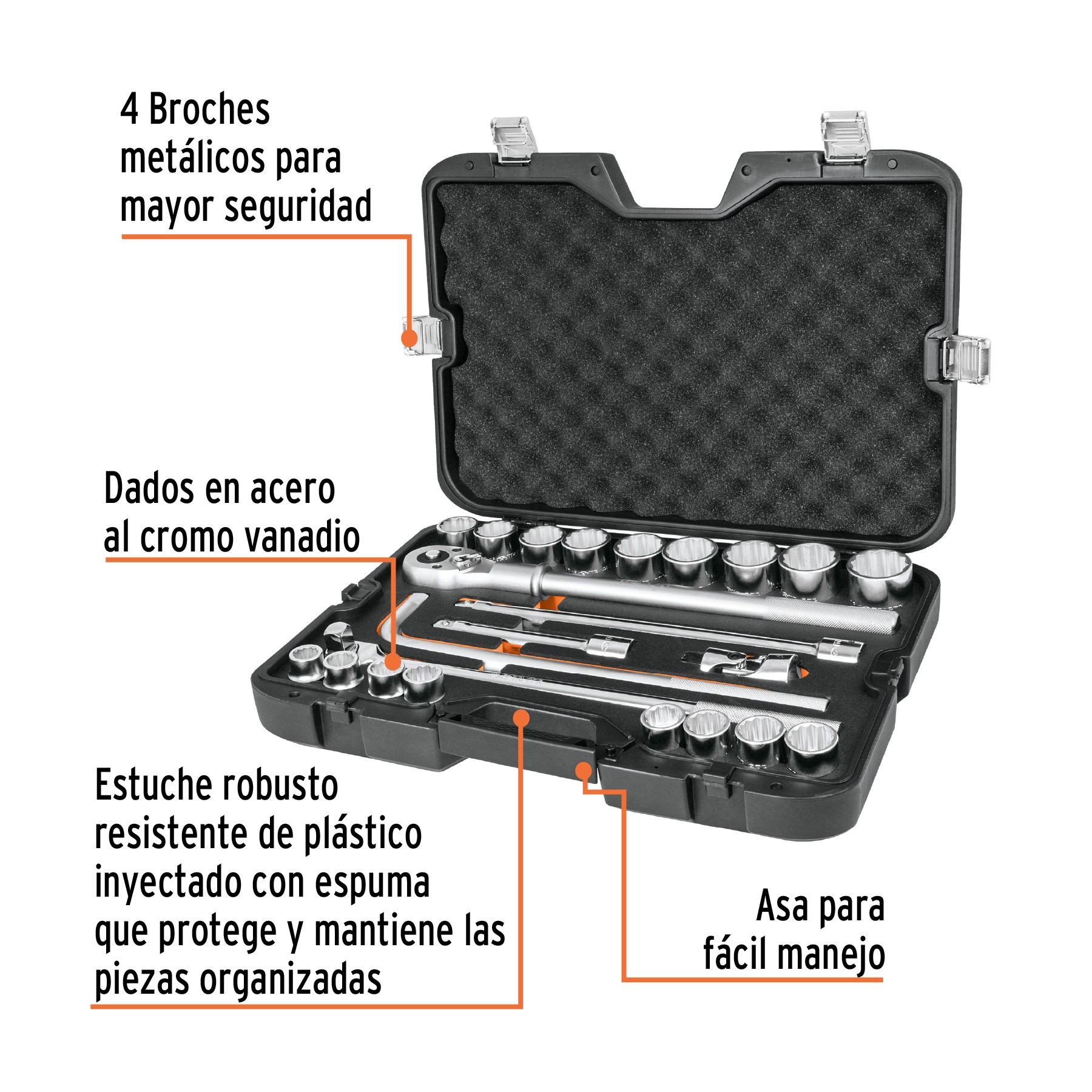 4 Broches metálicos para mayor seguridad

Dados en acero al cromo vanadio

Estuche robusto resistente de plástico inyectado con espuma que protege y mantiene las piezas organizadas

Asa para fácil manejo